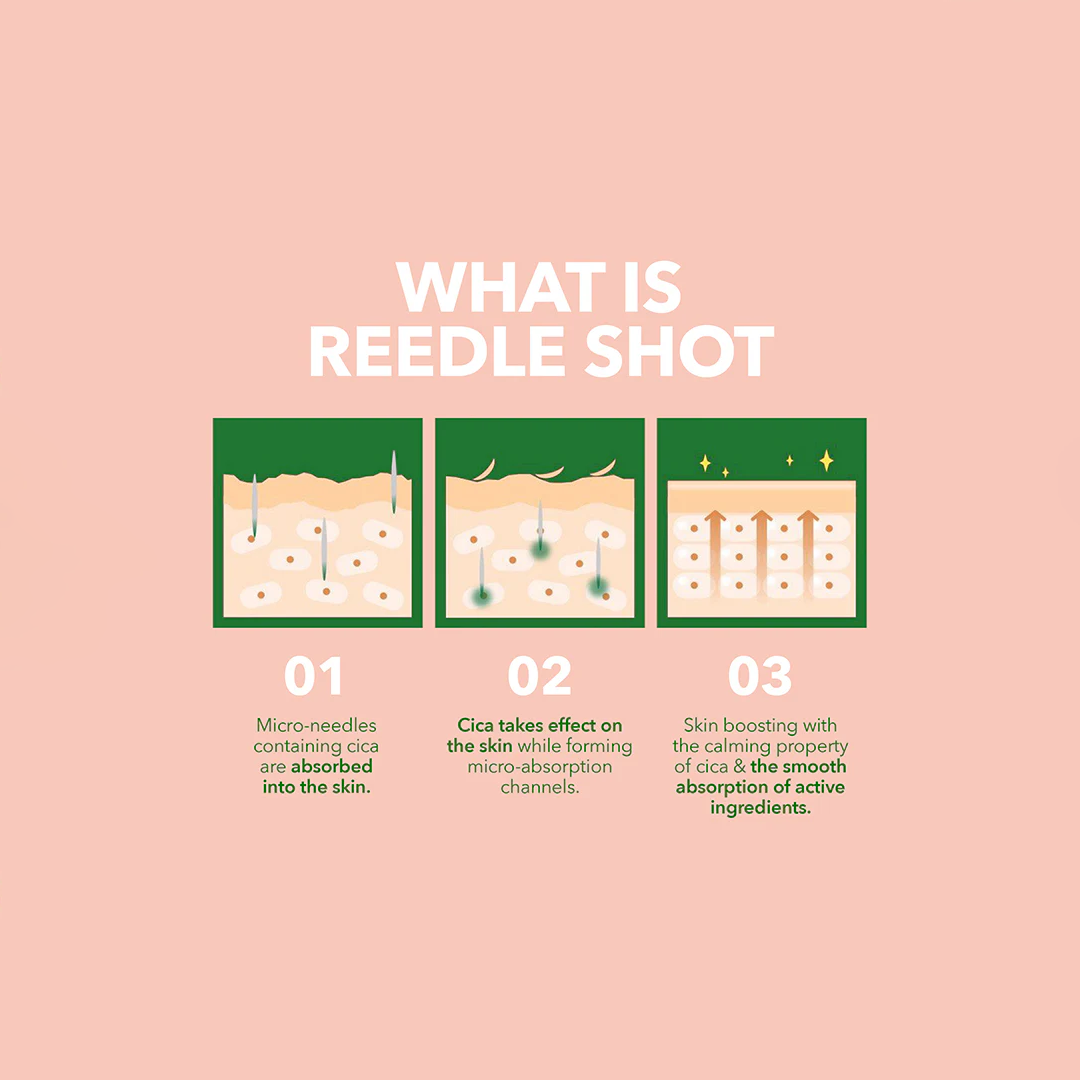 WHAT IS REEDLE SHOT

01

Micro-needles containing cica are absorbed into the skin.

02

Cica takes effect on the skin while forming micro-absorption channels.

03

Skin boosting with the calming property of cica & the smooth absorption of active ingredients.